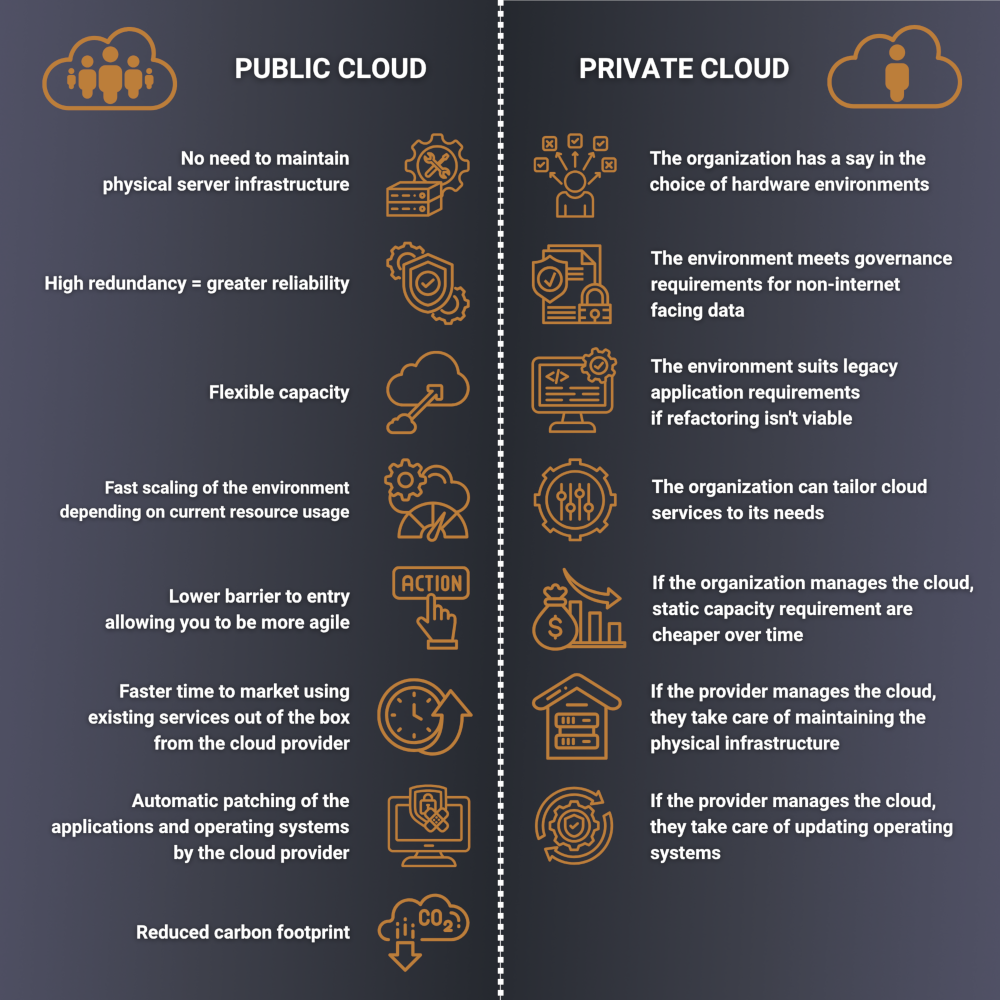 PUBLIC CLOUD

No need to maintain physical server infrastructure

High redundancy = greater reliability

Flexible capacity

Fast scaling of the environment depending on current resource usage

Lower barrier to entry allowing you to be more agile

ACTION

Faster time to market using existing services out of the box from the cloud provider

Automatic patching of the applications and operating systems by the cloud provider

Reduced carbon footprint

$CO_2$

PRIVATE CLOUD

The organization has a say in the choice of hardware environments

The environment meets governance requirements for non-internet facing data

The environment suits legacy application requirements if refactoring isn't viable

The organization can tailor cloud services to its needs

If the organization manages the cloud, static capacity requirement are cheaper over time

If the provider manages the cloud, they take care of maintaining the physical infrastructure

If the provider manages the cloud, they take care of updating operating systems